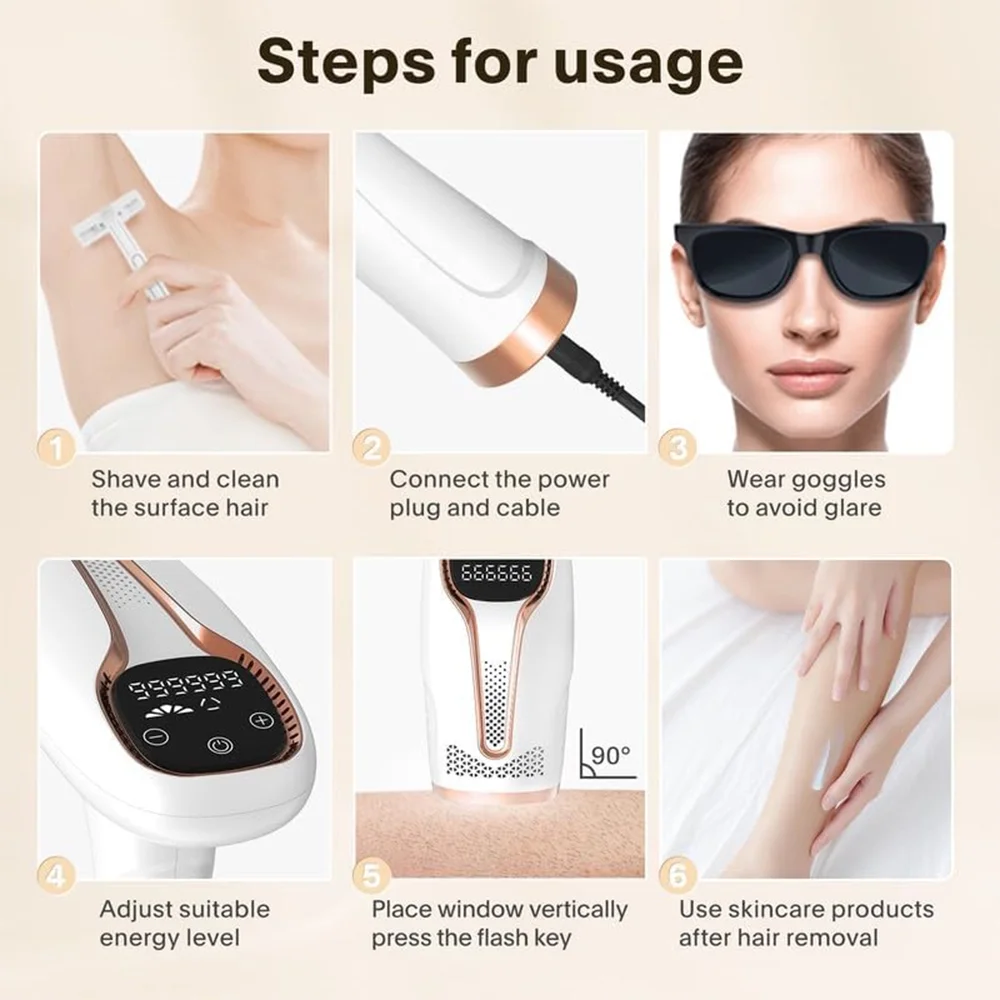 Steps for usage

1
Shave and clean the surface hair

2
Connect the power plug and cable

3
Wear goggles to avoid glare

999999

4
Adjust suitable energy level

666666

90°

5
Place window vertically press the flash key

6
Use skincare products after hair removal